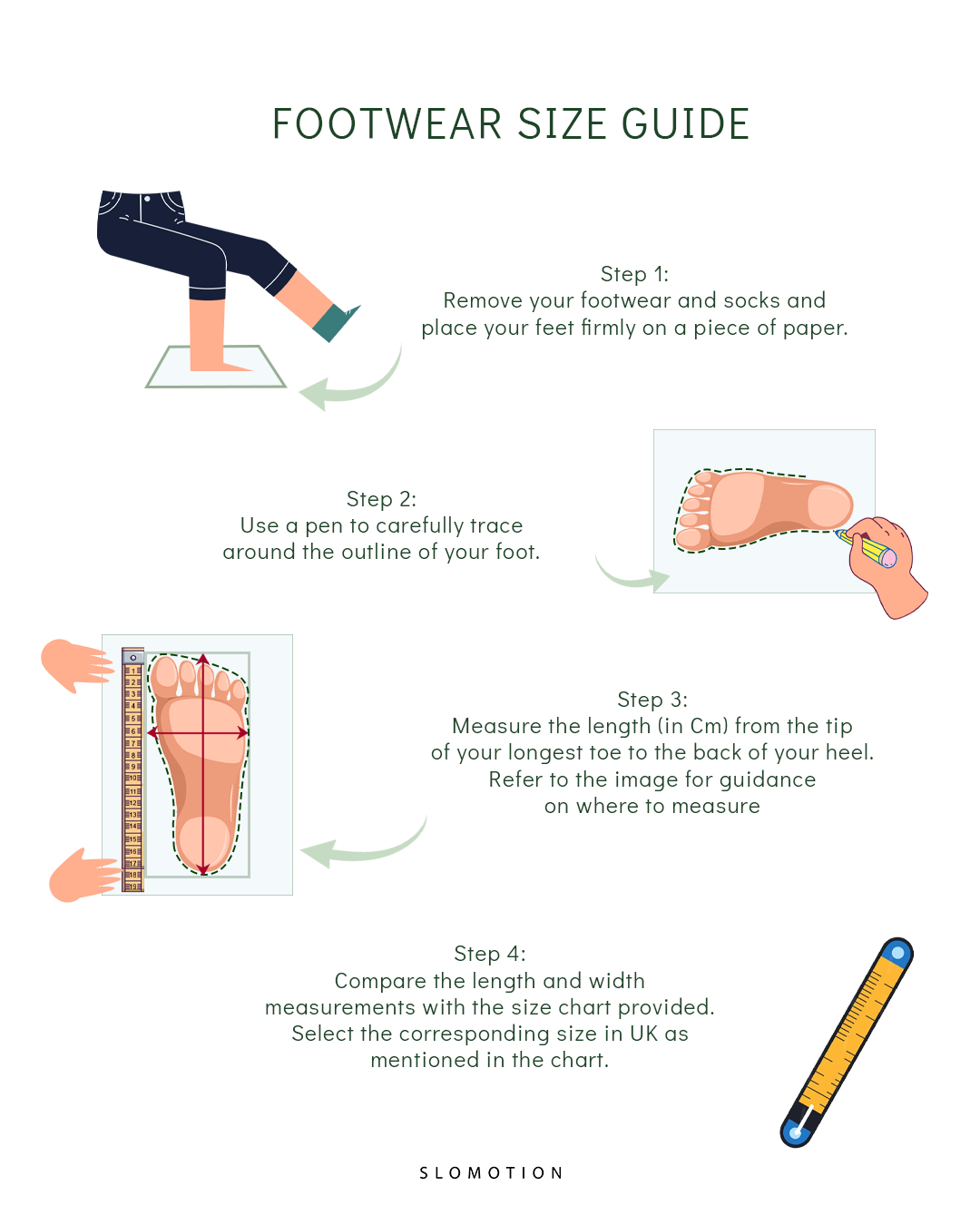 FOOTWEAR SIZE GUIDE

Step 1:
Remove your footwear and socks and place your feet firmly on a piece of paper.

Step 2:
Use a pen to carefully trace around the outline of your foot.

1 2 3 4 5 6 7 8 9 10 11 12 13 14 15 16 17 18 19

Step 3:
Measure the length (in Cm) from the tip of your longest toe to the back of your heel. Refer to the image for guidance on where to measure

Step 4:
Compare the length and width measurements with the size chart provided. Select the corresponding size in UK as mentioned in the chart.

SLOMOTION