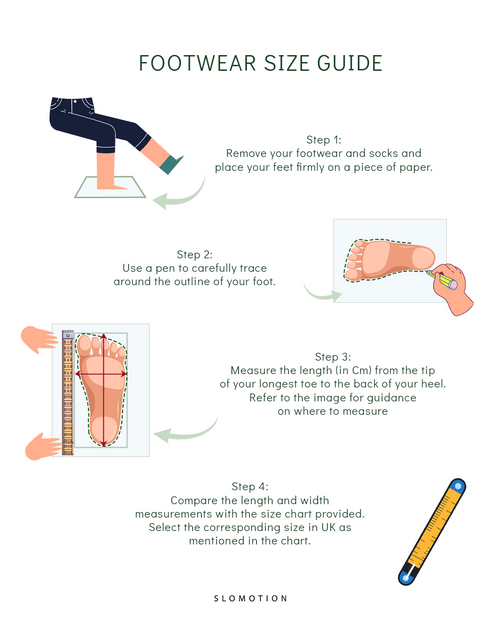 FOOTWEAR SIZE GUIDE

Step 1:
Remove your footwear and socks and place your feet firmly on a piece of paper.

Step 2:
Use a pen to carefully trace around the outline of your foot.

Step 3:
Measure the length (in Cm) from the tip of your longest toe to the back of your heel. Refer to the image for guidance on where to measure

Step 4:
Compare the length and width measurements with the size chart provided. Select the corresponding size in UK as mentioned in the chart.

SLOMOTION