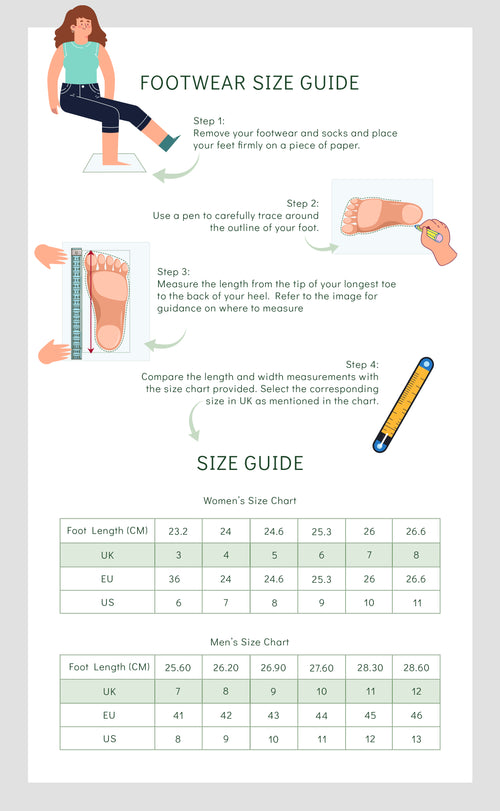 FOOTWEAR SIZE GUIDE

Step 1:
Remove your footwear and socks and place your feet firmly on a piece of paper.

Step 2:
Use a pen to carefully trace around the outline of your foot.

Step 3:
Measure the length from the tip of your longest toe to the back of your heel. Refer to the image for guidance on where to measure

Step 4:
Compare the length and width measurements with the size chart provided. Select the corresponding size in UK as mentioned in the chart.

SIZE GUIDE

Women's Size Chart

| Foot Length (CM) | 23.2 | 24 | 24.6 | 25.3 | 26 | 26.6 |
|---|---|---|---|---|---|---|
| UK | 3 | 4 | 5 | 6 | 7 | 8 |
| EU | 36 | 24 | 24.6 | 25.3 | 26 | 26.6 |
| US | 6 | 7 | 8 | 9 | 10 | 11 |

Men's Size Chart

| Foot Length (CM) | 25.60 | 26.20 | 26.90 | 27.60 | 28.30 | 28.60 |
|---|---|---|---|---|---|---|
| UK | 7 | 8 | 9 | 10 | 11 | 12 |
| EU | 41 | 42 | 43 | 44 | 45 | 46 |
| US | 8 | 9 | 10 | 11 | 12 | 13 |