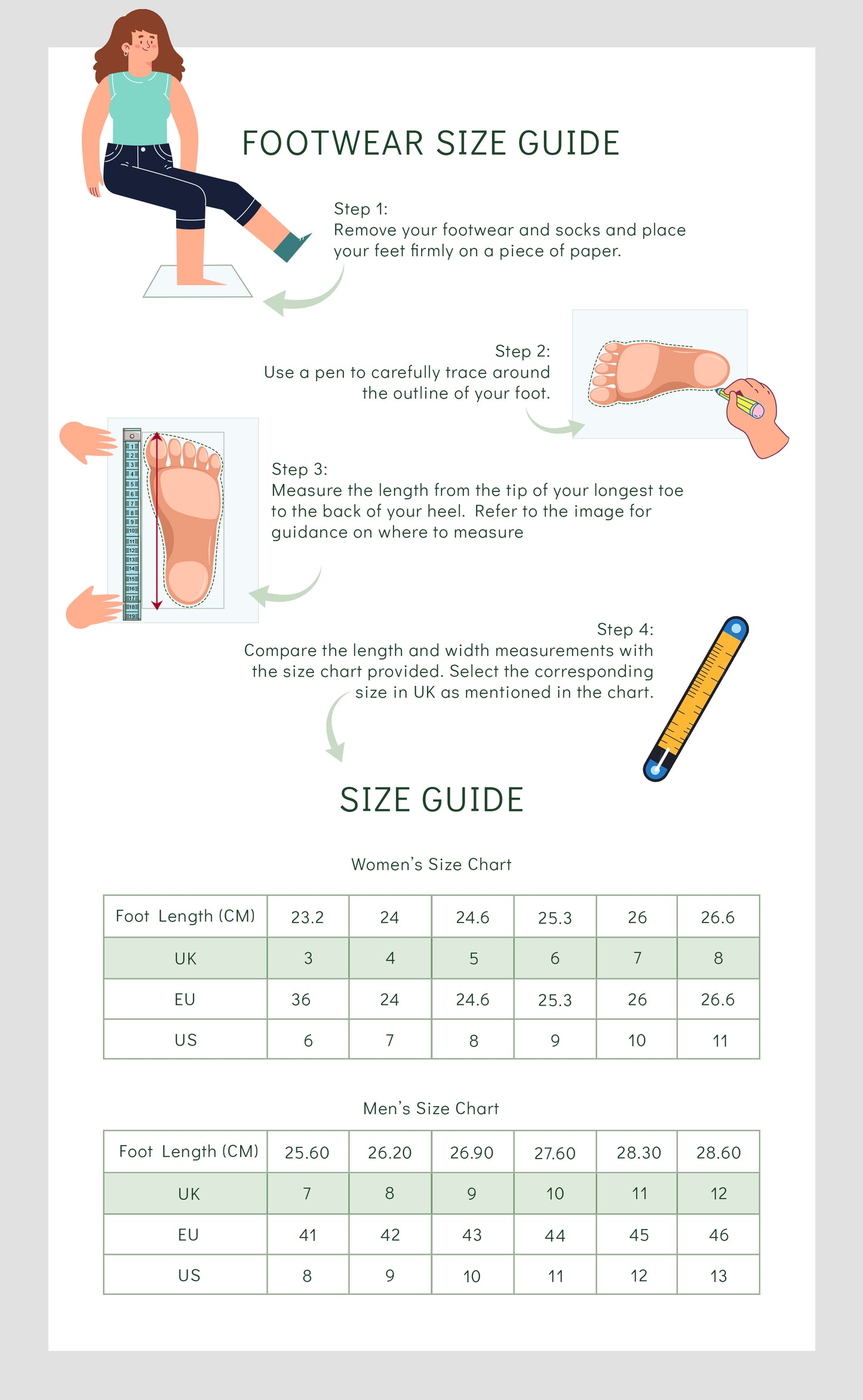 FOOTWEAR SIZE GUIDE

Step 1:
Remove your footwear and socks and place your feet firmly on a piece of paper.

Step 2:
Use a pen to carefully trace around the outline of your foot.

1 2 3 4 5 6 7 8 9 10 11 12 13 14 15 16 17 18 19

Step 3:
Measure the length from the tip of your longest toe to the back of your heel. Refer to the image for guidance on where to measure

Step 4:
Compare the length and width measurements with the size chart provided. Select the corresponding size in UK as mentioned in the chart.

SIZE GUIDE

Women's Size Chart

| Foot Length (CM) | 23.2 | 24 | 24.6 | 25.3 | 26 | 26.6 |
|---|---|---|---|---|---|---|
| UK | 3 | 4 | 5 | 6 | 7 | 8 |
| EU | 36 | 24 | 24.6 | 25.3 | 26 | 26.6 |
| US | 6 | 7 | 8 | 9 | 10 | 11 |

Men's Size Chart

| Foot Length (CM) | 25.60 | 26.20 | 26.90 | 27.60 | 28.30 | 28.60 |
|---|---|---|---|---|---|---|
| UK | 7 | 8 | 9 | 10 | 11 | 12 |
| EU | 41 | 42 | 43 | 44 | 45 | 46 |
| US | 8 | 9 | 10 | 11 | 12 | 13 |