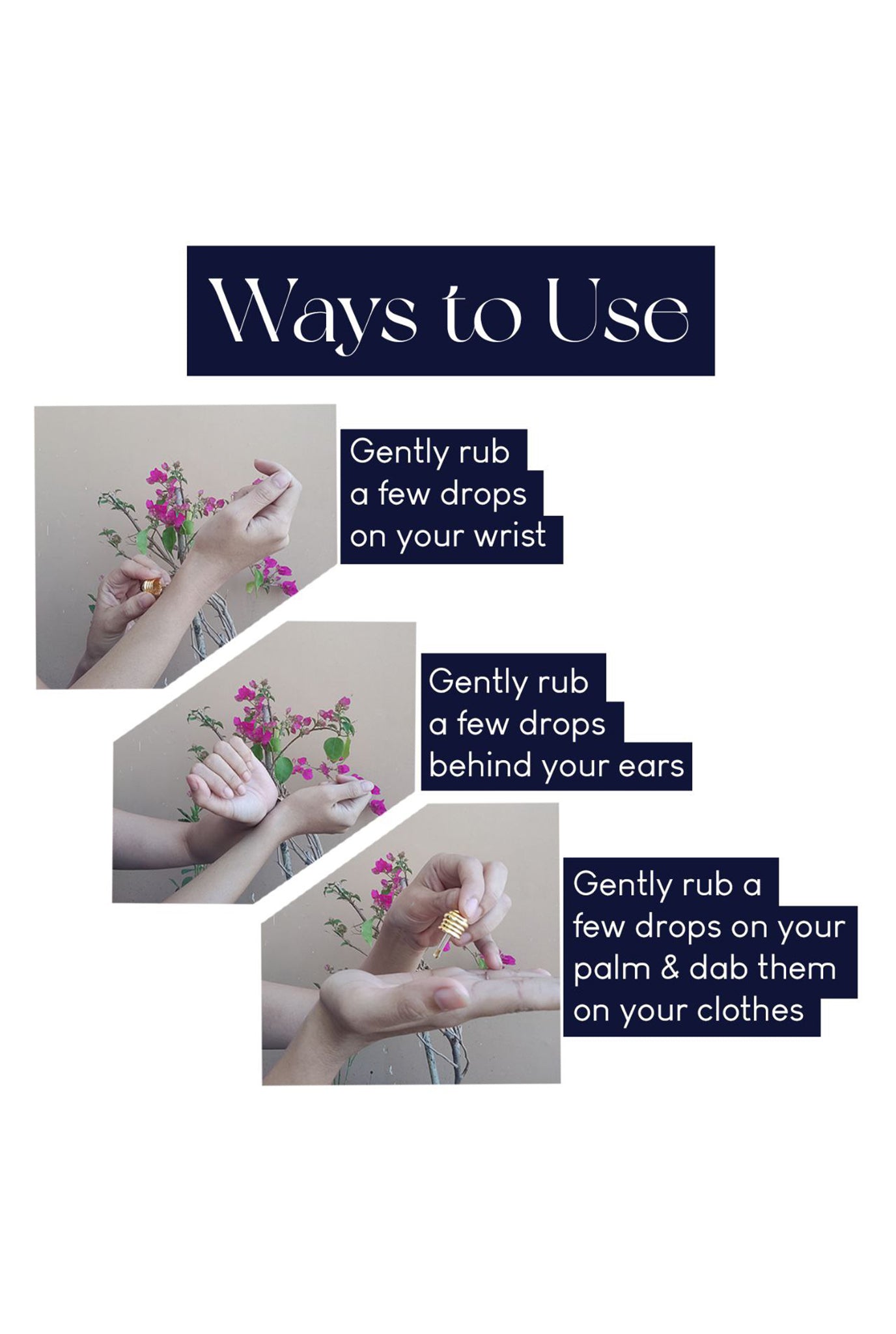 Ways to Use

Gently rub a few drops on your wrist

Gently rub a few drops behind your ears

Gently rub a few drops on your palm & dab them on your clothes