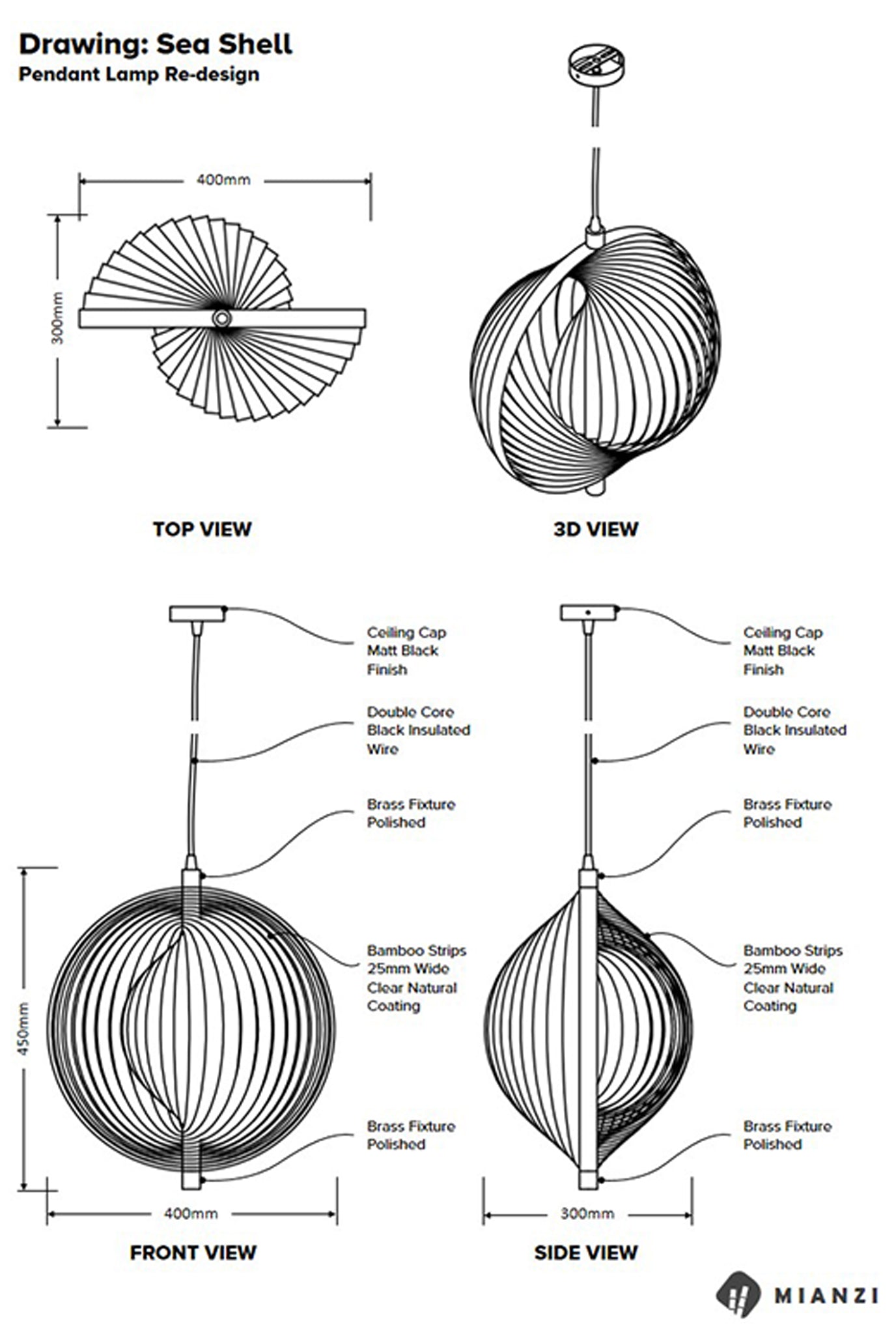 Drawing: Sea Shell
Pendant Lamp Re-design

400mm

300mm

TOP VIEW

3D VIEW

Ceiling Cap
Matt Black
Finish

Double Core
Black Insulated
Wire

Brass Fixture
Polished

Bamboo Strips
25mm Wide
Clear Natural
Coating

Brass Fixture
Polished

450mm

400mm

FRONT VIEW

Ceiling Cap
Matt Black
Finish

Double Core
Black Insulated
Wire

Brass Fixture
Polished

Bamboo Strips
25mm Wide
Clear Natural
Coating

Brass Fixture
Polished

300mm

SIDE VIEW

MIANZI